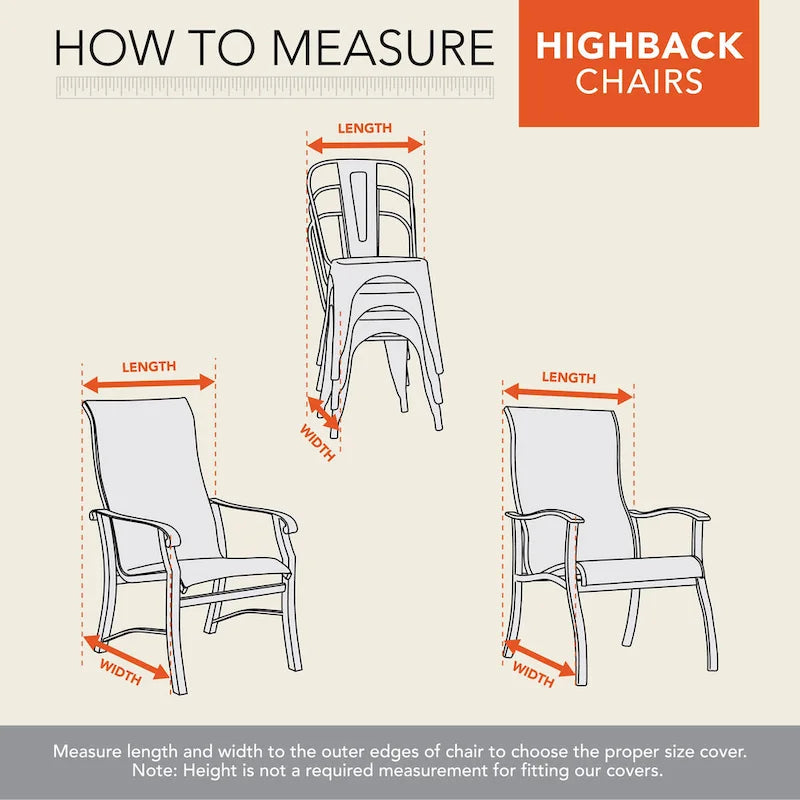 HOW TO MEASURE

HIGHBACK CHAIRS

LENGTH

WIDTH

LENGTH

WIDTH

LENGTH

WIDTH

Measure length and width to the outer edges of chair to choose the proper size cover. Note: Height is not a required measurement for fitting our covers.