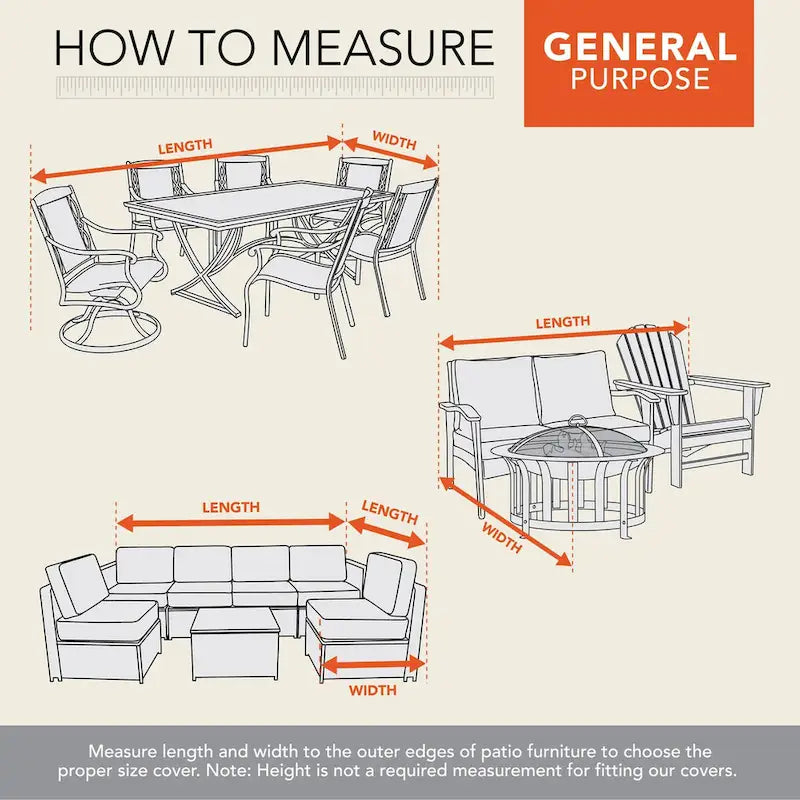 HOW TO MEASURE

GENERAL PURPOSE

LENGTH

WIDTH

LENGTH

WIDTH

LENGTH

LENGTH

WIDTH

Measure length and width to the outer edges of patio furniture to choose the proper size cover. Note: Height is not a required measurement for fitting our covers.