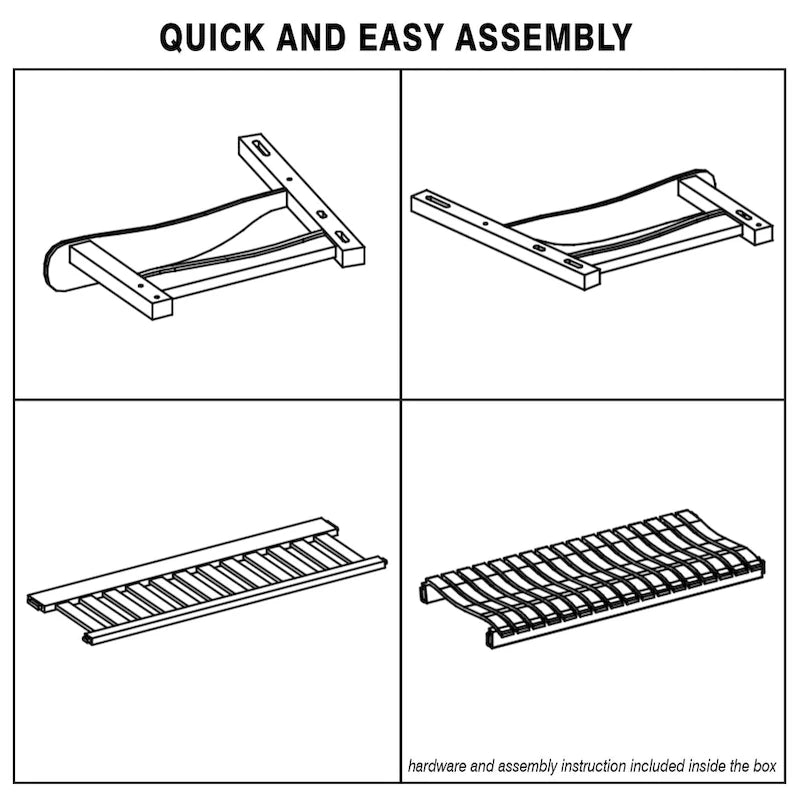 QUICK AND EASY ASSEMBLY

hardware and assembly instruction included inside the box