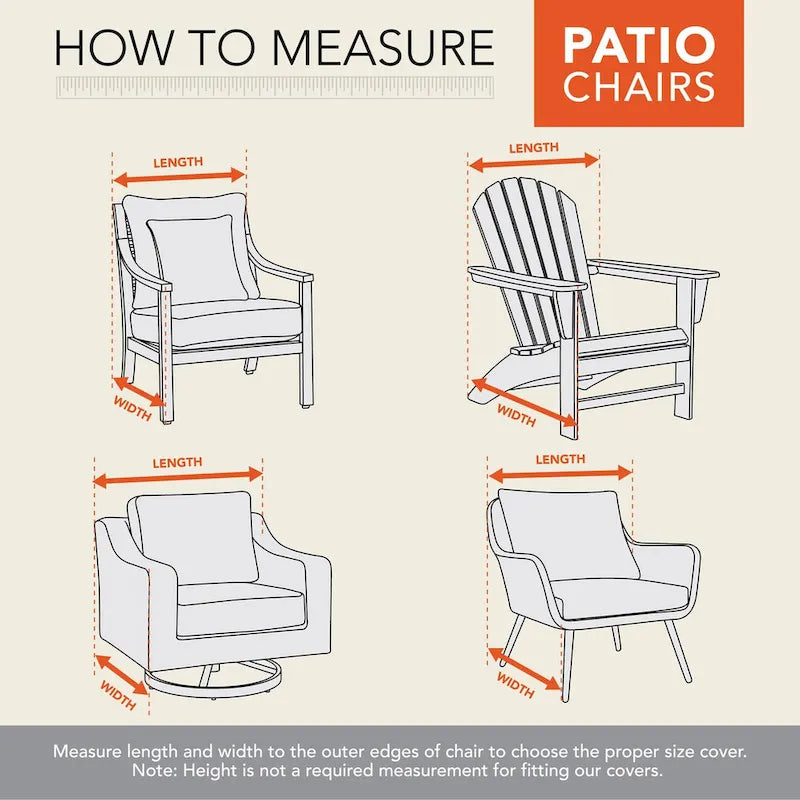 HOW TO MEASURE

PATIO CHAIRS

LENGTH

WIDTH

LENGTH

WIDTH

LENGTH

WIDTH

LENGTH

WIDTH

Measure length and width to the outer edges of chair to choose the proper size cover.
Note: Height is not a required measurement for fitting our covers.