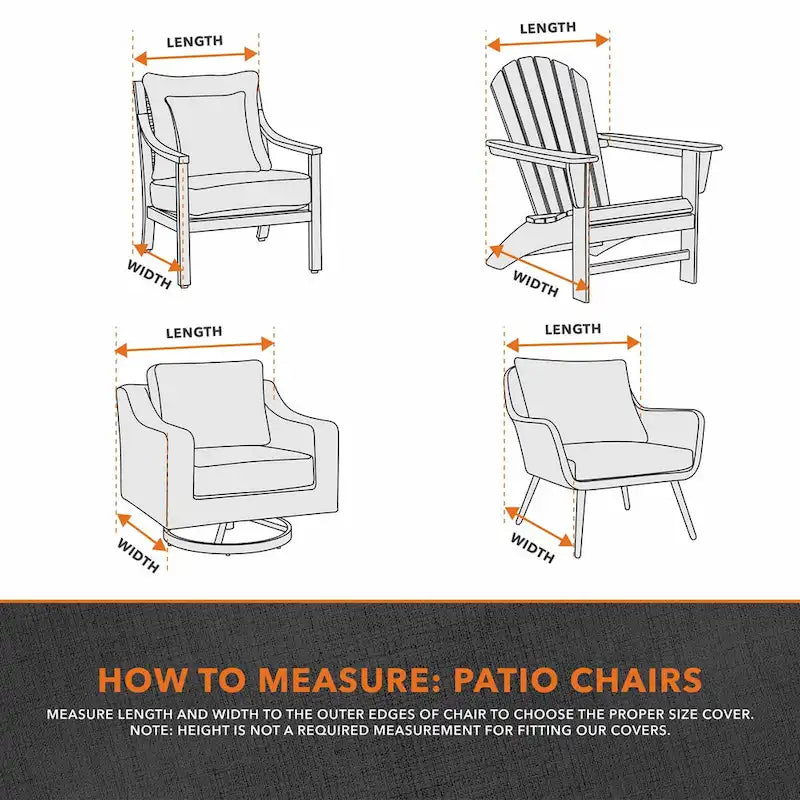 LENGTH
WIDTH

LENGTH
WIDTH

LENGTH
WIDTH

LENGTH
WIDTH

HOW TO MEASURE: PATIO CHAIRS

MEASURE LENGTH AND WIDTH TO THE OUTER EDGES OF CHAIR TO CHOOSE THE PROPER SIZE COVER. NOTE: HEIGHT IS NOT A REQUIRED MEASUREMENT FOR FITTING OUR COVERS.